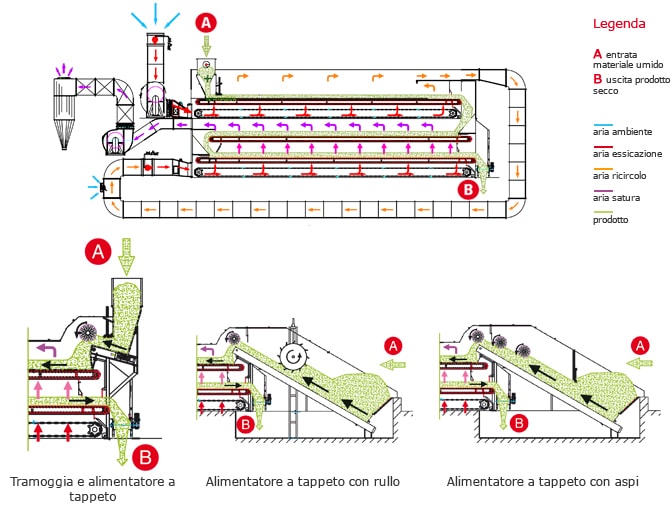 A

B

Legenda

A entrata materiale umido

B uscita prodotto secco

aria ambiente

aria essicazione

aria ricircolo

aria satura

prodotto

A

B

Tramoggia e alimentatore a tappeto

A

B

Alimentatore a tappeto con rullo

A

B

Alimentatore a tappeto con aspi